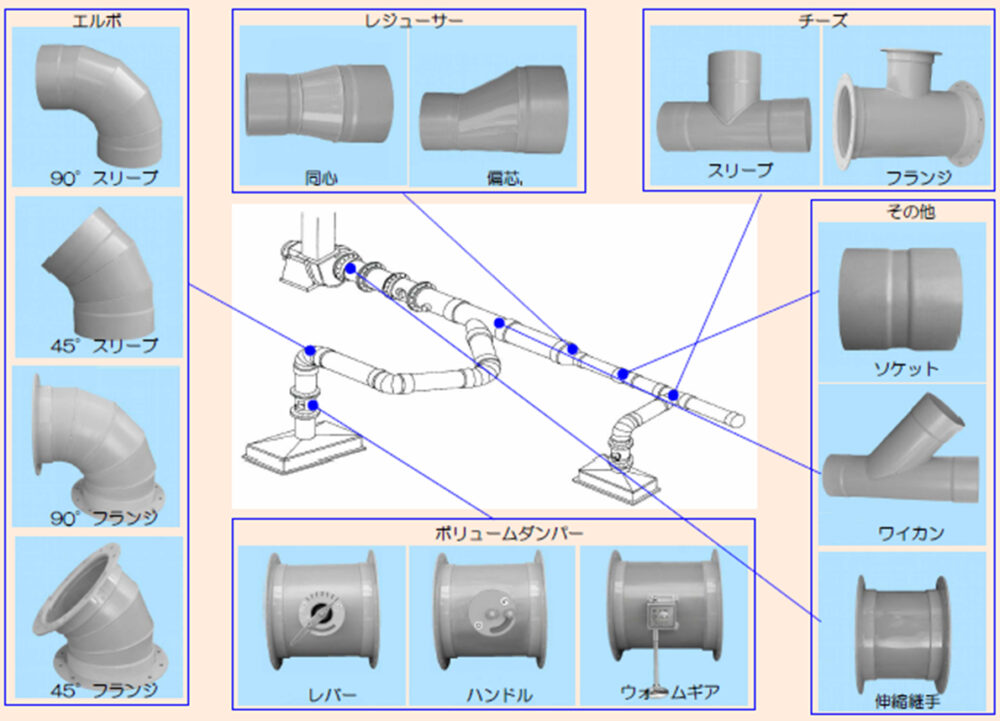 エルボ

90° スリーブ

45° スリーブ

90° フランジ

45° フランジ

レジューサー

同心

偏芯

チーズ

スリーブ

フランジ

その他

ソケット

ワイカン

伸縮継手

ボリュームダンパー

レバー

ハンドル

ウォームギア