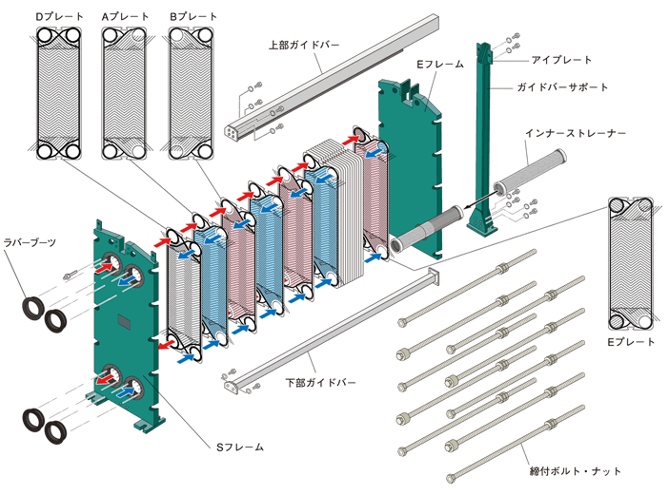 Dプレート
Aプレート
Bプレート
上部ガイドバー
Eフレーム
アイプレート
ガイドバーサポート
インナーストレーナー
ラバーブーツ
Eプレート
下部ガイドバー
Sフレーム
締付ボルト・ナット