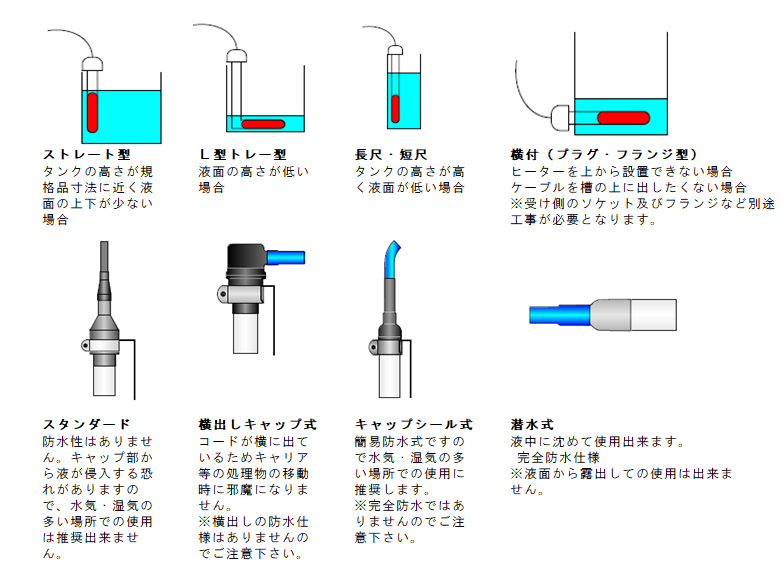 ストレート型
タンクの高さが規格品寸法に近く液面の上下が少ない場合

L型トレー型
液面の高さが低い場合

長尺・短尺
タンクの高さが高く液面が低い場合

横付（プラグ・フランジ型）
ヒーターを上から設置できない場合
ケーブルを槽の上に出したくない場合
※受け側のソケット及びフランジなど別途工事が必要となります。

スタンダード
防水性はありません。キャップ部から液が侵入する恐れがありますので、水気・湿気の多い場所での使用は推奨出来ません。

横出しキャップ式
コードが横に出ているためキャリア等の処理物の移動時に邪魔になりません。
※横出しの防水仕様はありませんのでご注意下さい。

キャップシール式
簡易防水式ですので水気・湿気の多い場所での使用に推奨します。
※完全防水ではありませんのでご注意下さい。

潜水式
液中に沈めて使用出来ます。
完全防水仕様
※液面から露出しての使用は出来ません。